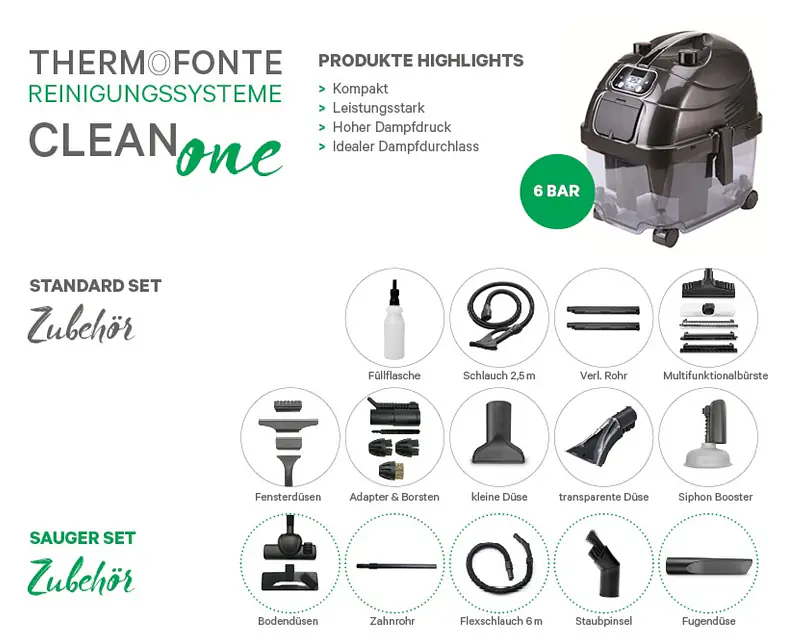 THERMOFONTE
REINIGUNGSSYSTEME
CLEAN one

PRODUKTE HIGHLIGHTS
> Kompakt
> Leistungsstark
> Hoher Dampfdruck
> Idealer Dampfdurchlass

6 BAR

STANDARD SET
Zubehör

Füllflasche
Schlauch 2,5 m
Verl. Rohr
Multifunktionalbürste
Fensterdüsen
Adapter & Borsten
kleine Düse
transparente Düse
Siphon Booster

SAUGER SET
Zubehör

Bodendüsen
Zahnrohr
Flexschlauch 6 m
Staubpinsel
Fugendüse